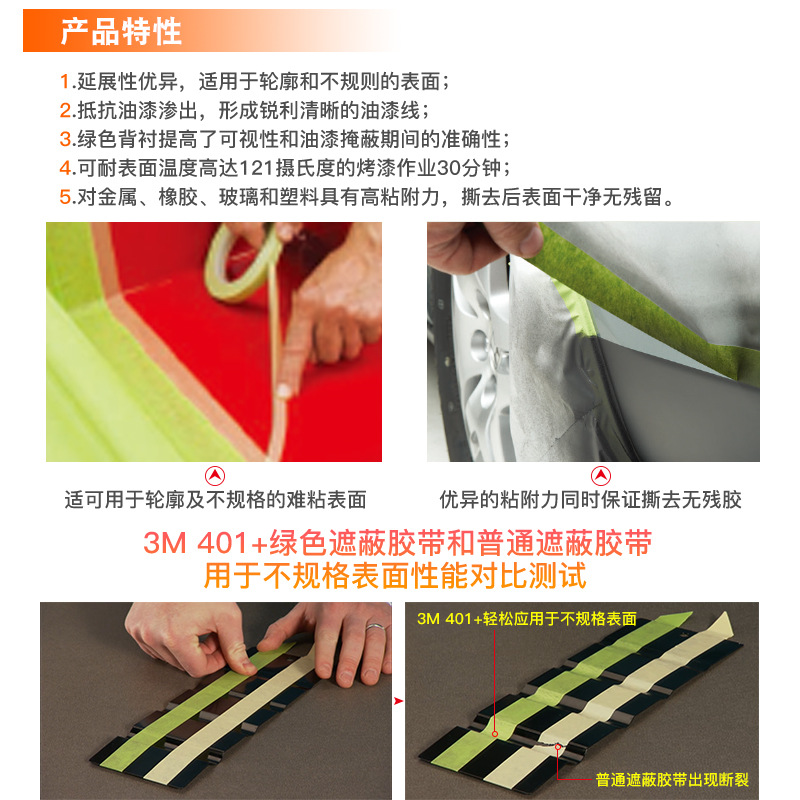 产品特性

1.延展性优异，适用于轮廓和不规则的表面；
2.抵抗油漆渗出，形成锐利清晰的油漆线；
3.绿色背衬提高了可视性和油漆掩蔽期间的准确性；
4.可耐表面温度高达121摄氏度的烤漆作业30分钟；
5.对金属、橡胶、玻璃和塑料具有高粘附力，撕去后表面干净无残留。

适可用于轮廓及不规格的难粘表面

优异的粘附力同时保证撕去无残胶

3M 401+绿色遮蔽胶带和普通遮蔽胶带
用于不规格表面性能对比测试

3M 401+轻松应用于不规格表面

普通遮蔽胶带出现断裂