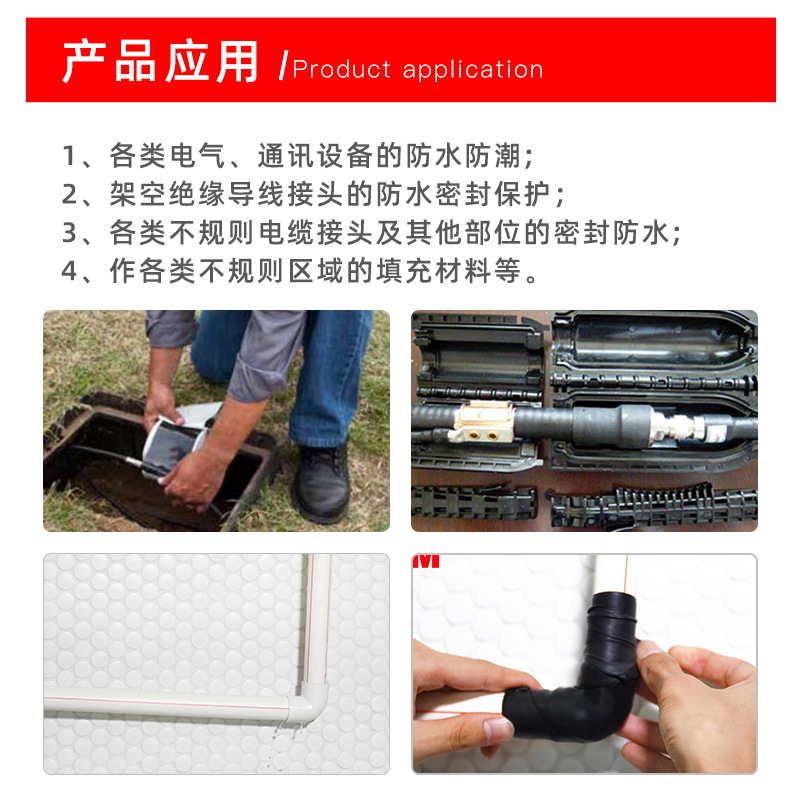 产品应用 /Product application

1、各类电气、通讯设备的防水防潮;
2、架空绝缘导线接头的防水密封保护;
3、各类不规则电缆接头及其他部位的密封防水;
4、作各类不规则区域的填充材料等。