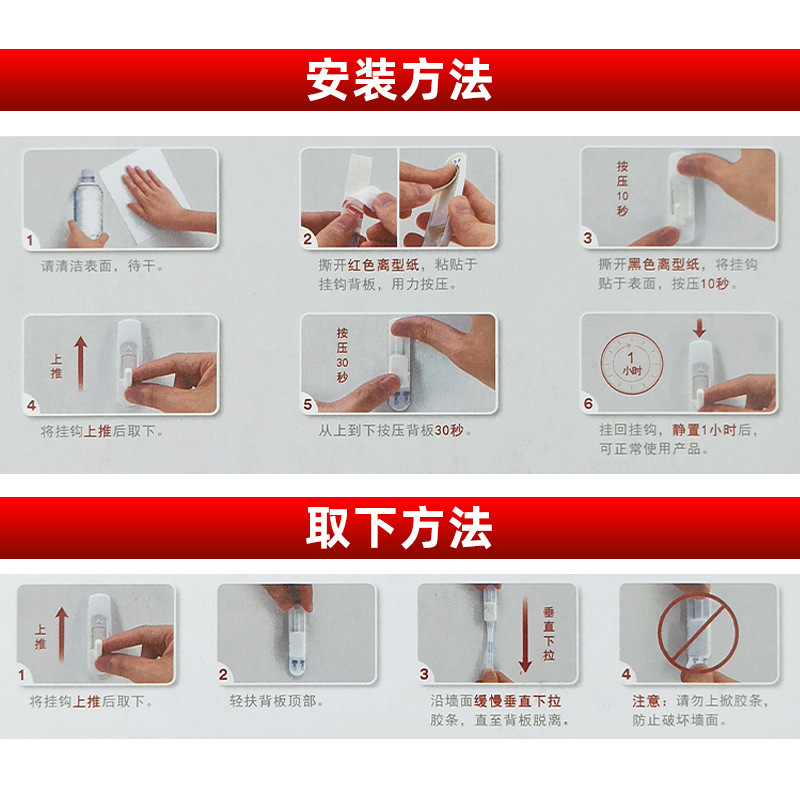 安装方法

1
请清洁表面，待干。

2
撕开红色离型纸，粘贴于挂钩背板，用力按压。

按压10秒
3
撕开黑色离型纸，将挂钩贴于表面，按压10秒。

上推
4
将挂钩上推后取下。

按压30秒
5
从上到下按压背板30秒。

1小时
6
挂回挂钩，静置1小时后，可正常使用产品。

取下方法

上推
1
将挂钩上推后取下。

2
轻扶背板顶部。

垂直下拉
3
沿墙面缓慢垂直下拉胶条，直至背板脱离。

4
注意：请勿上掀胶条，防止破坏墙面。